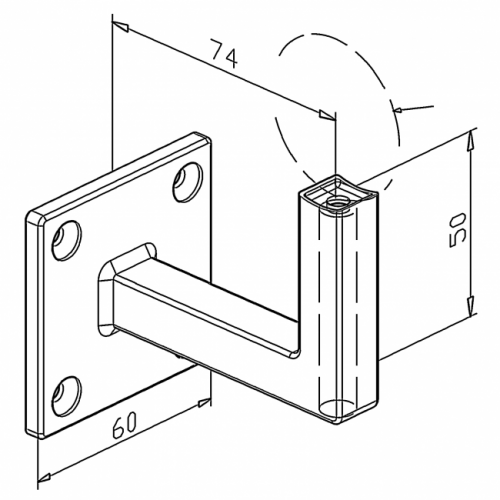 74

50

60