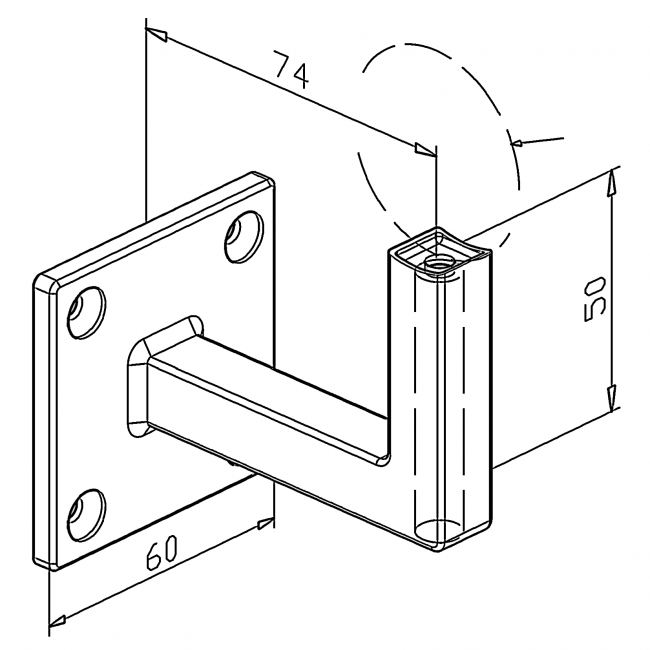 74
50
60