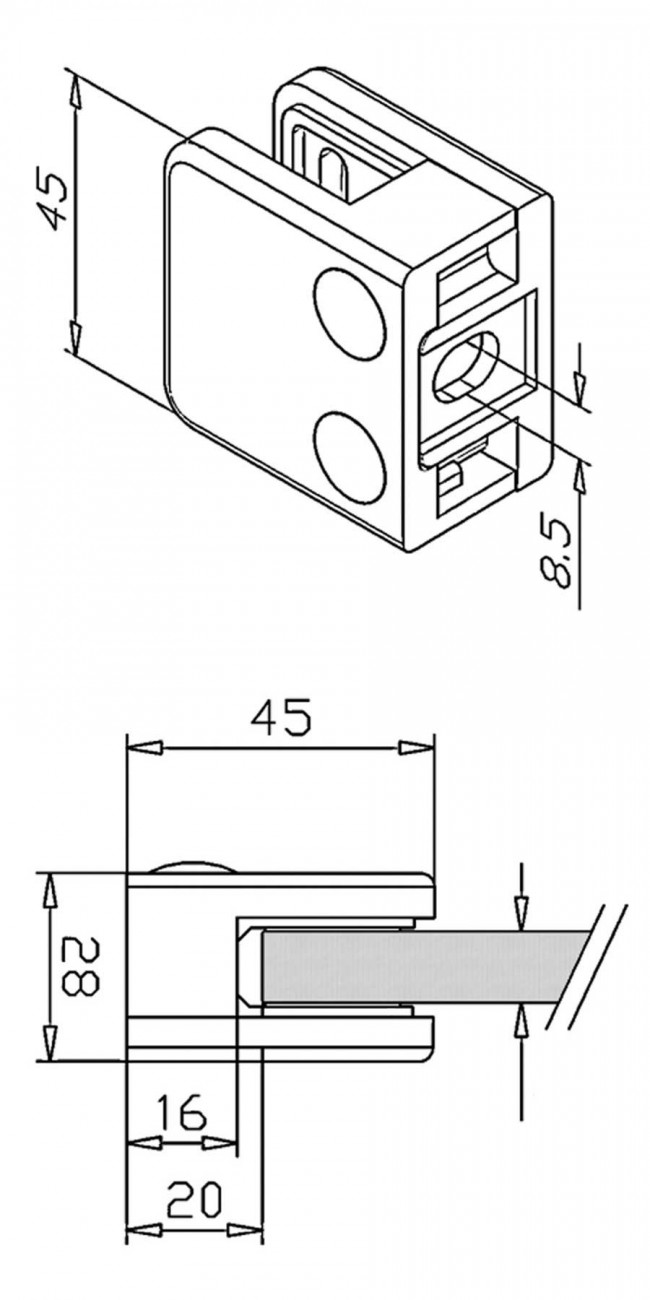 45

8,5

45

28

16

20